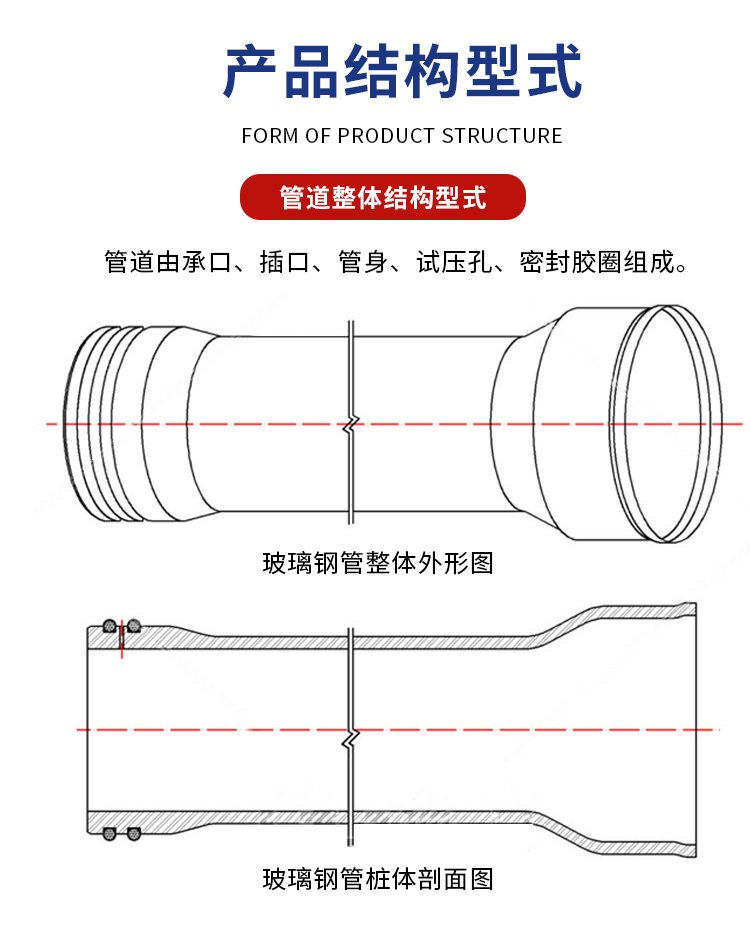 产品结构型式

FORM OF PRODUCT STRUCTURE

管道整体结构型式

管道由承口、插口、管身、试压孔、密封胶圈组成。

玻璃钢管整体外形图

玻璃钢管桩体剖面图